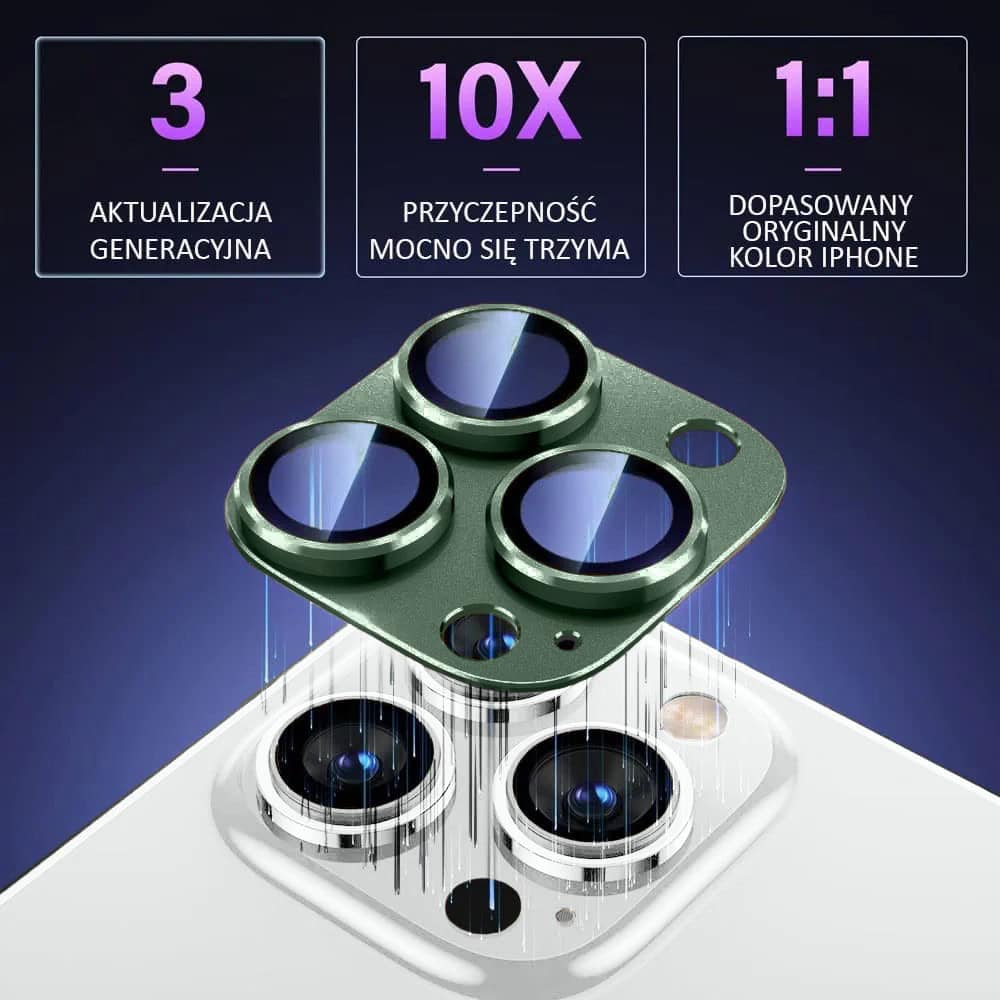 3

AKTUALIZACJA GENERACYJNA

10X

PRZYCZEPNOŚĆ MOCNO SIĘ TRZYMA

1:1

DOPASOWANY ORYGINALNY KOLOR IPHONE