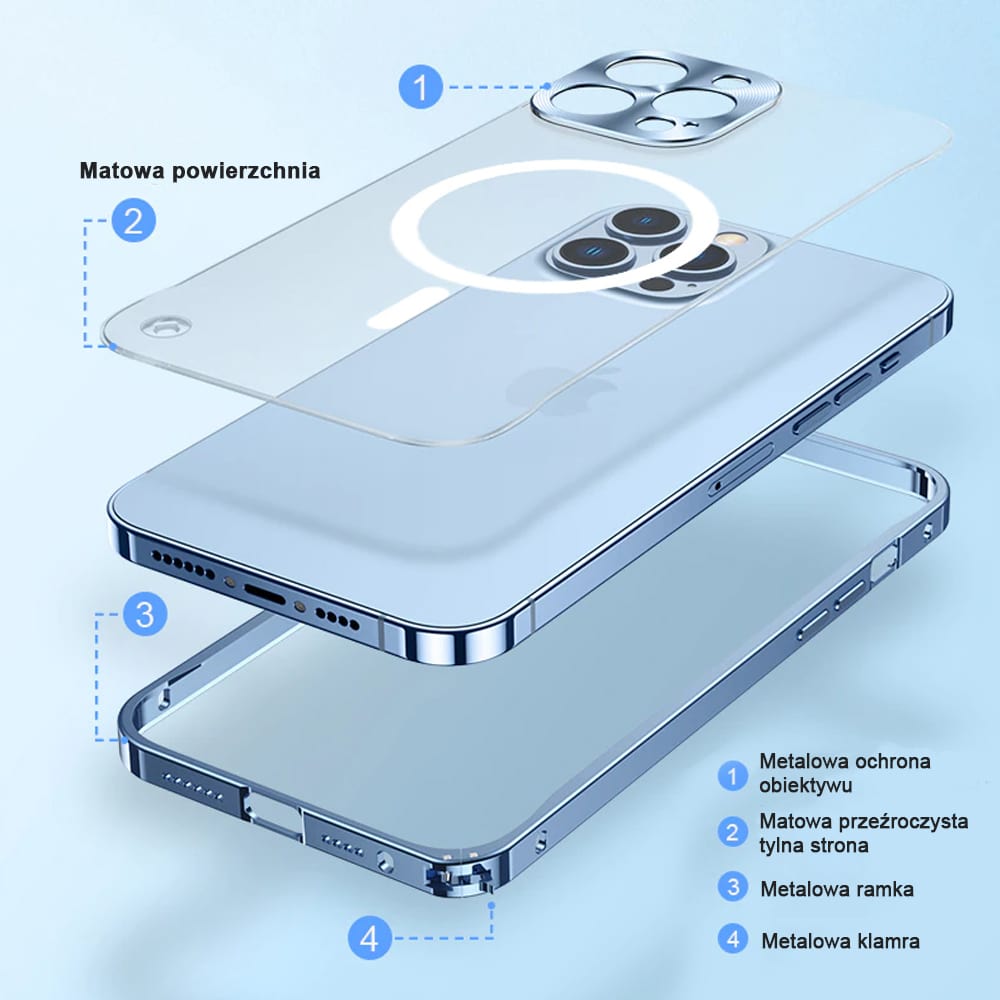 1

Matowa powierzchnia

2

3

4

1 Metalowa ochrona obiektywu

2 Matowa przeźroczysta tylna strona

3 Metalowa ramka

4 Metalowa klamra