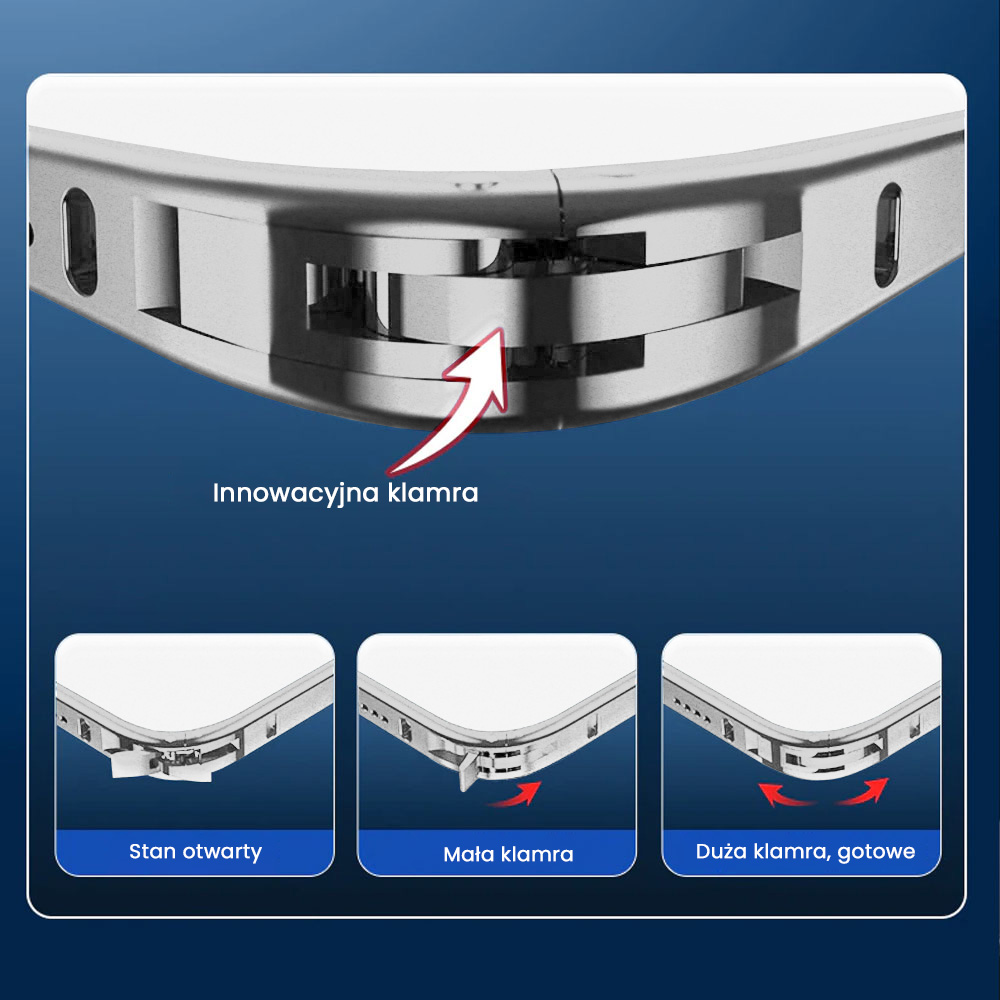 Innowacyjna klamra

Stan otwarty

Mała klamra

Duża klamra, gotowe