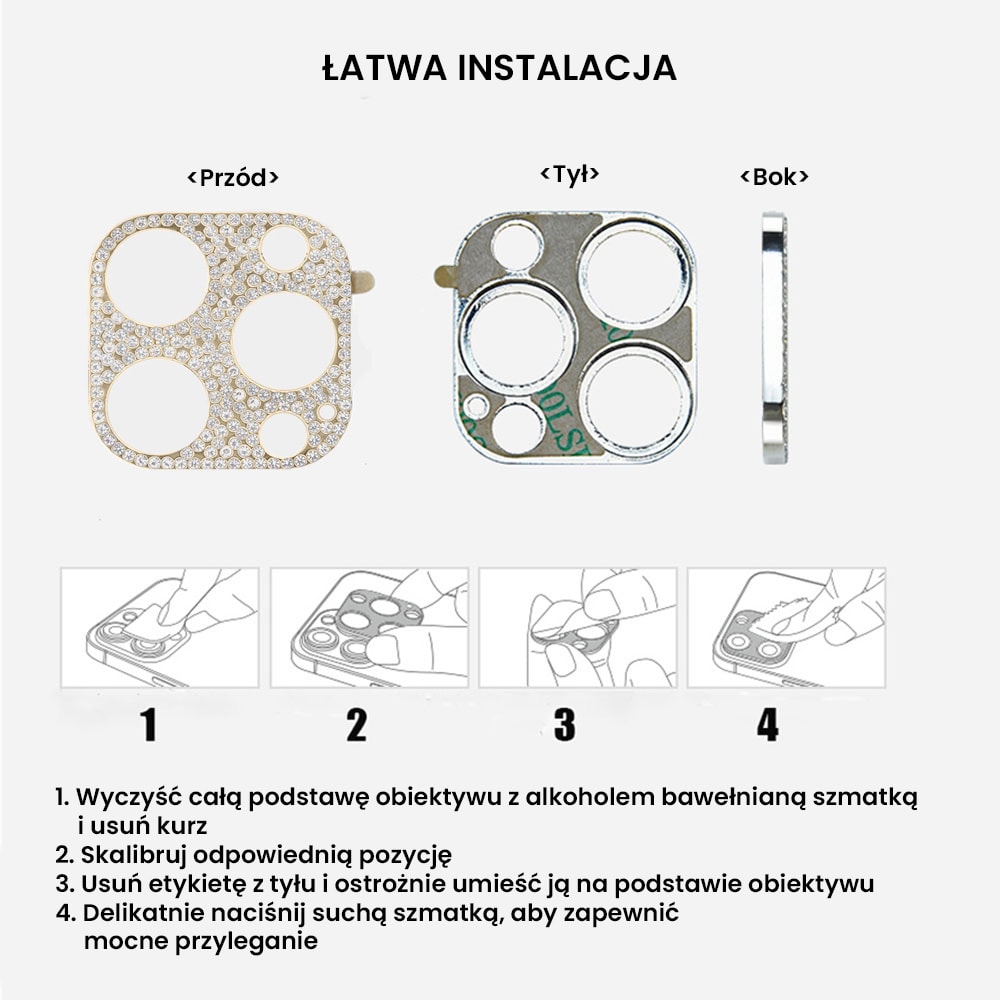 ŁATWA INSTALACJA

<Przód>

<Tył>

<Bok>

1

2

3

4

1. Wyczyść całą podstawę obiektywu z alkoholem bawełnianą szmatką i usuń kurz
2. Skalibruj odpowiednią pozycję
3. Usuń etykietę z tyłu i ostrożnie umieść ją na podstawie obiektywu
4. Delikatnie naciśnij suchą szmatką, aby zapewnić mocne przyleganie