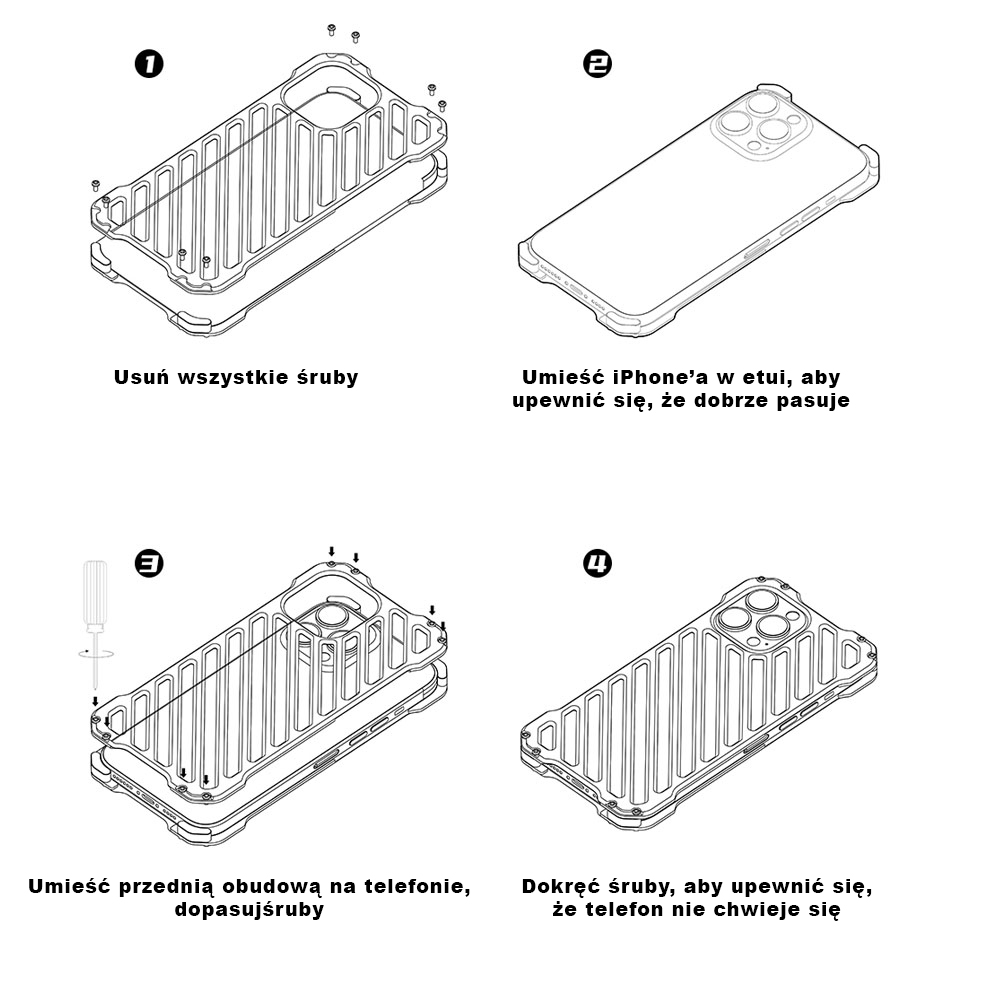 1

Usuń wszystkie śruby

2

Umieść iPhone’a w etui, aby upewnić się, że dobrze pasuje

3

Umieść przednią obudową na telefonie, dopasujśruby

4

Dokręć śruby, aby upewnić się, że telefon nie chwieje się