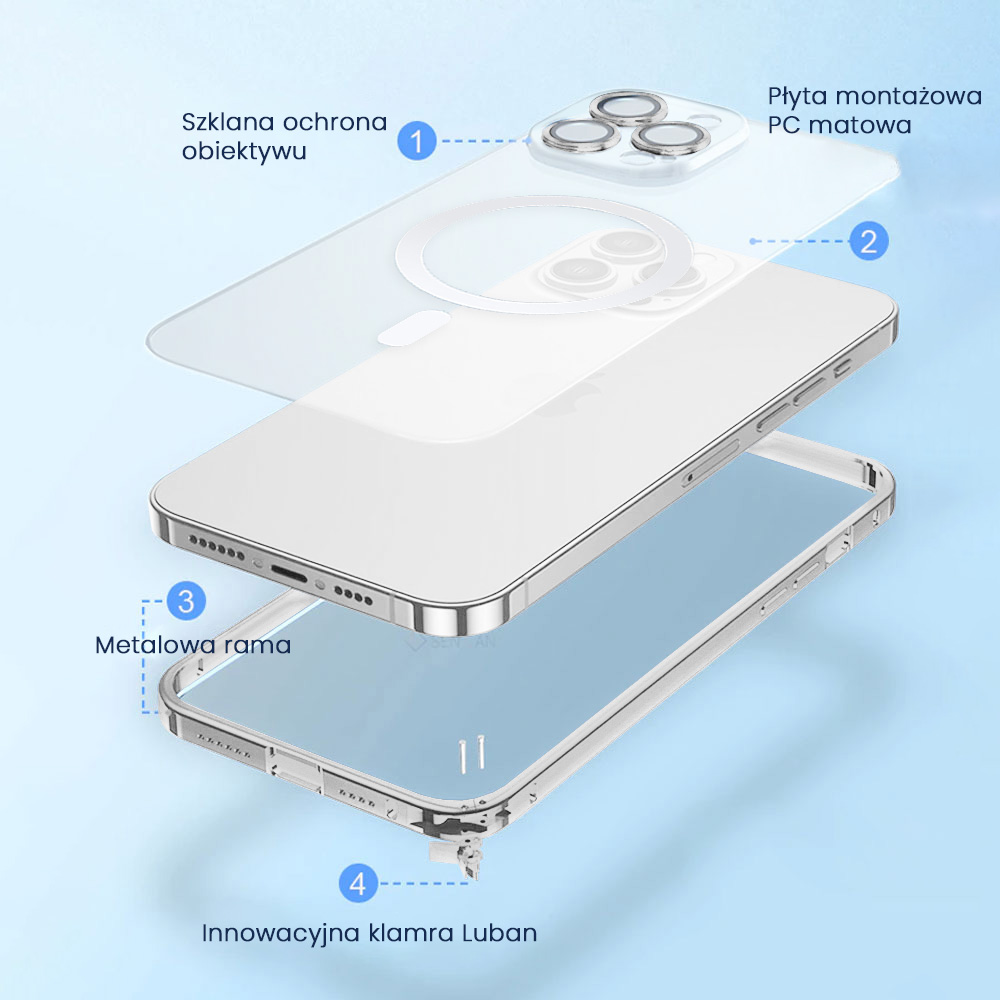 Szklana ochrona obiektywu

1

Płyta montażowa PC matowa

2

3

Metalowa rama

4

Innowacyjna klamra Luban