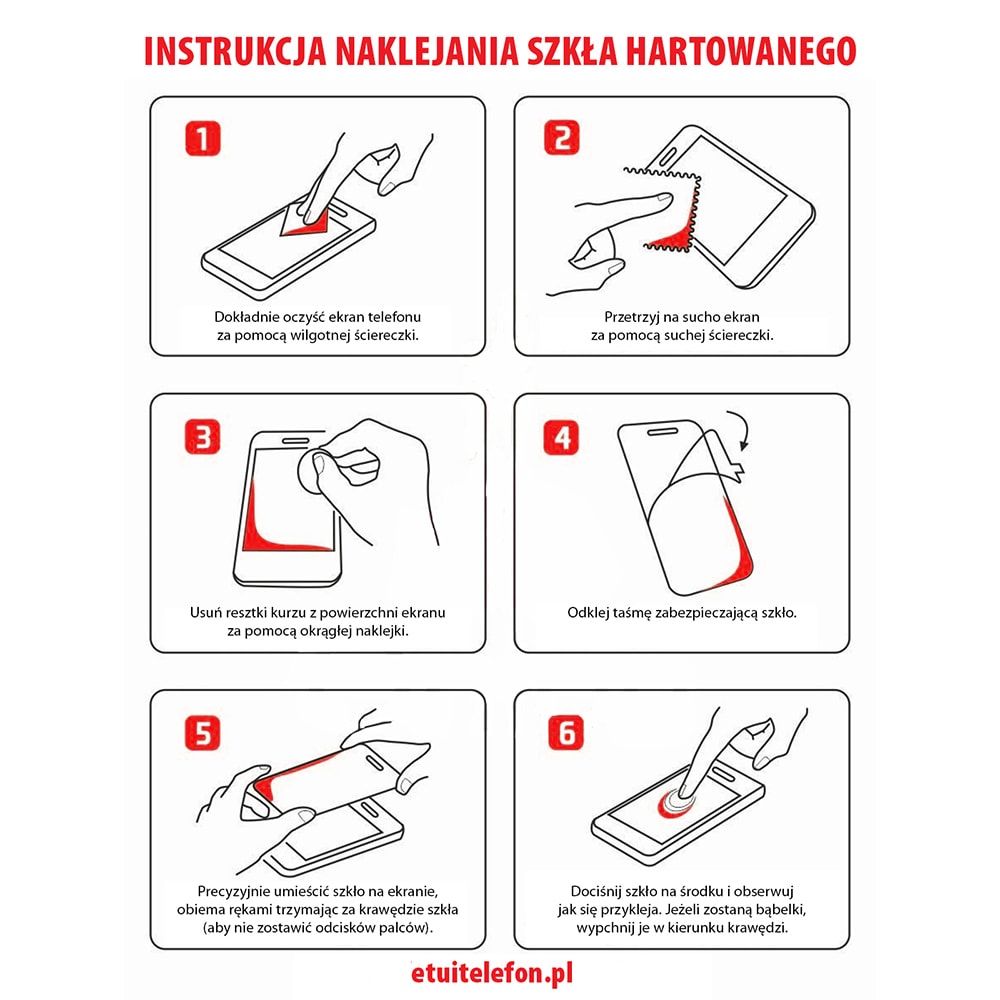 INSTRUKCJA NAKLEJANIA SZKŁA HARTOWANEGO

1

Dokładnie oczyść ekran telefonu za pomocą wilgotnej ściereczki.

2

Przetrzyj na sucho ekran za pomocą suchej ściereczki.

3

Usuń resztki kurzu z powierzchni ekranu za pomocą okrągłej naklejki.

4

Odklej taśmę zabezpieczającą szkło.

5

Precyzyjnie umieścić szkło na ekranie, obiema rękami trzymając za krawędzie szkła (aby nie zostawić odcisków palców).

6

Dociśnij szkło na środku i obserwuj jak się przykleja. Jeżeli zostaną bąbelki, wypchnij je w kierunku krawędzi.

etuitelefon.pl