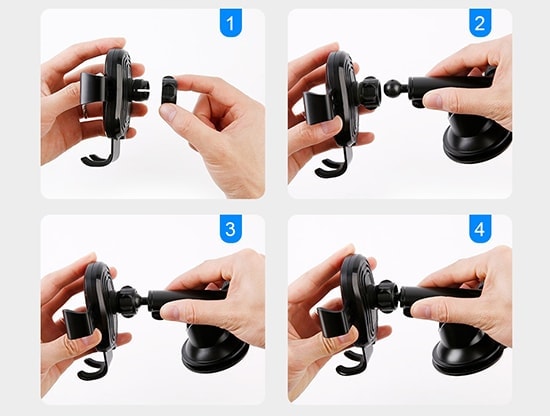 1

2

3

4