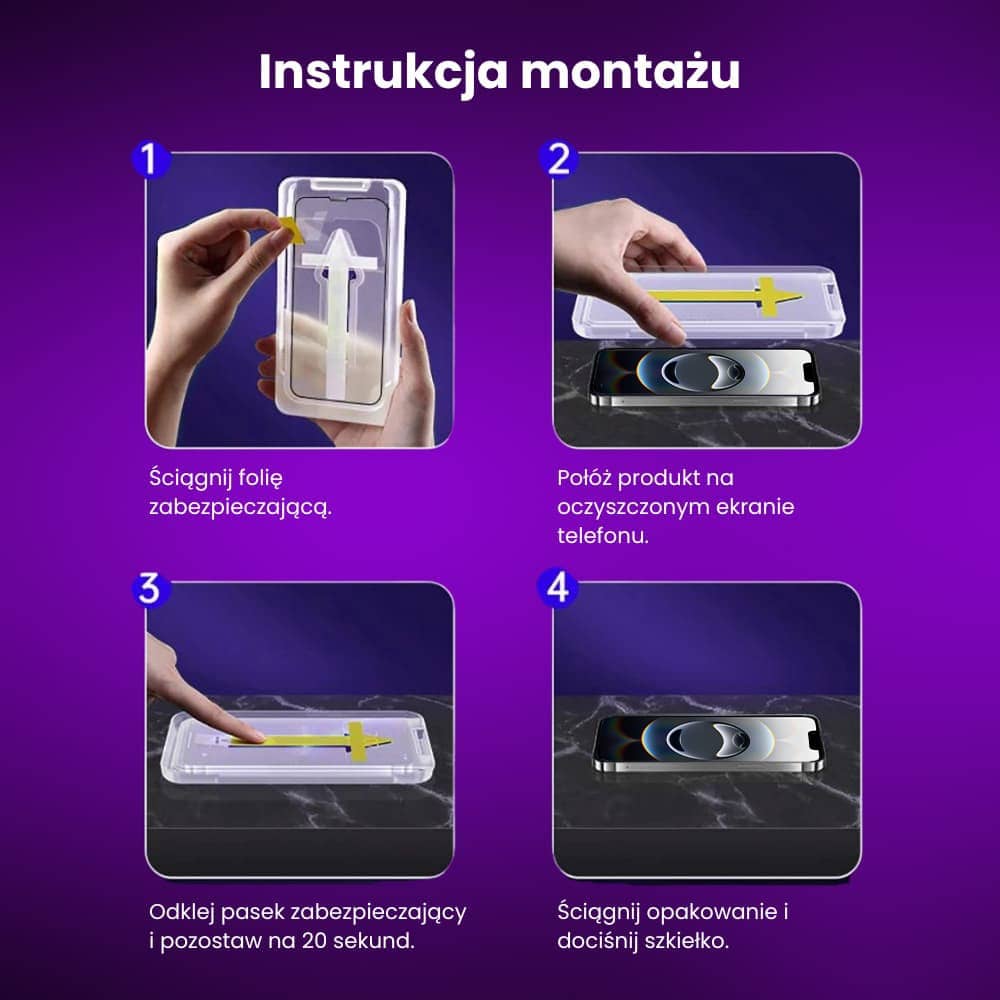 Instrukcja montażu

1

Ściągnij folię zabezpieczającą.

2

Połóż produkt na oczyszczonym ekranie telefonu.

3

Odklej pasek zabezpieczający i pozostaw na 20 sekund.

4

Ściągnij opakowanie i dociśnij szkiełko.