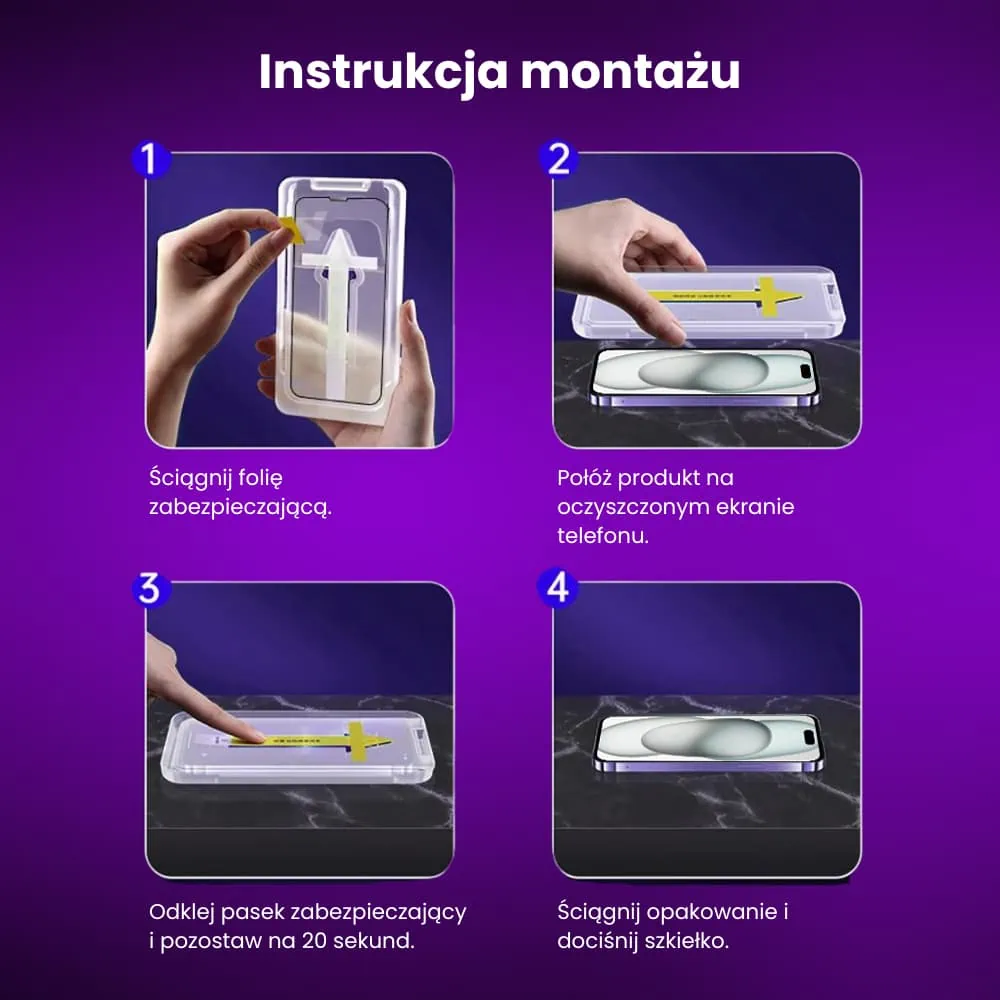 Instrukcja montażu

1

Ściągnij folię zabezpieczającą.

2

Połóż produkt na oczyszczonym ekranie telefonu.

3

Odklej pasek zabezpieczający i pozostaw na 20 sekund.

4

Ściągnij opakowanie i dociśnij szkiełko.