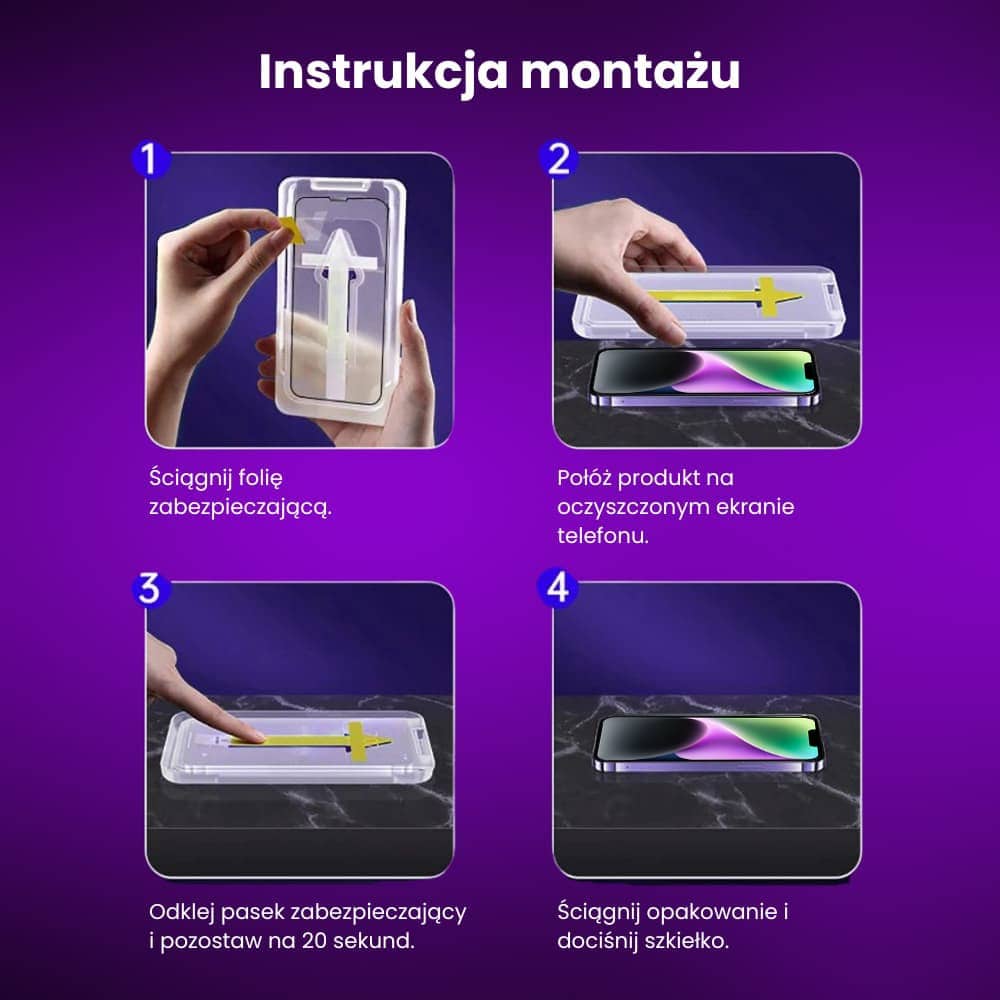 Instrukcja montażu

1

Ściągnij folię zabezpieczającą.

2

Połóż produkt na oczyszczonym ekranie telefonu.

3

Odklej pasek zabezpieczający i pozostaw na 20 sekund.

4

Ściągnij opakowanie i dociśnij szkiełko.