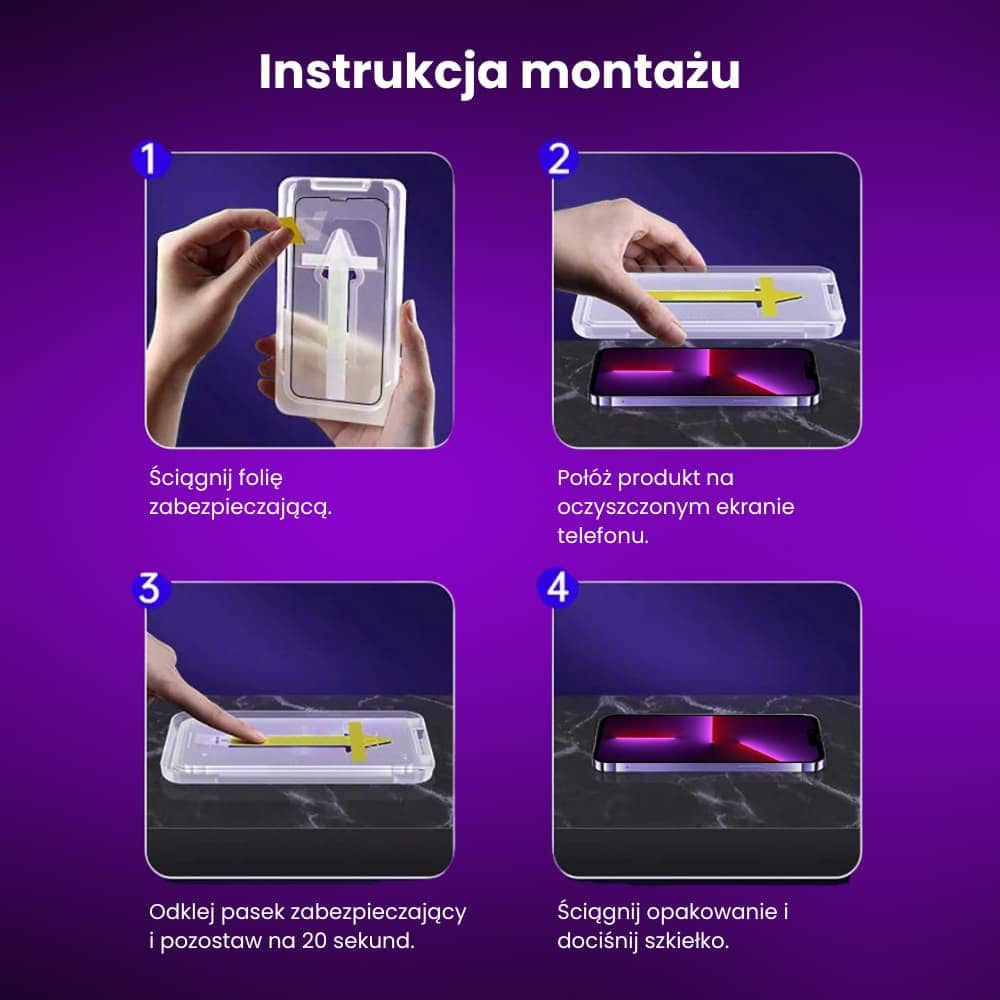 Instrukcja montażu

1

Ściągnij folię zabezpieczającą.

2

Połóż produkt na oczyszczonym ekranie telefonu.

3

Odklej pasek zabezpieczający i pozostaw na 20 sekund.

4

Ściągnij opakowanie i dociśnij szkiełko.