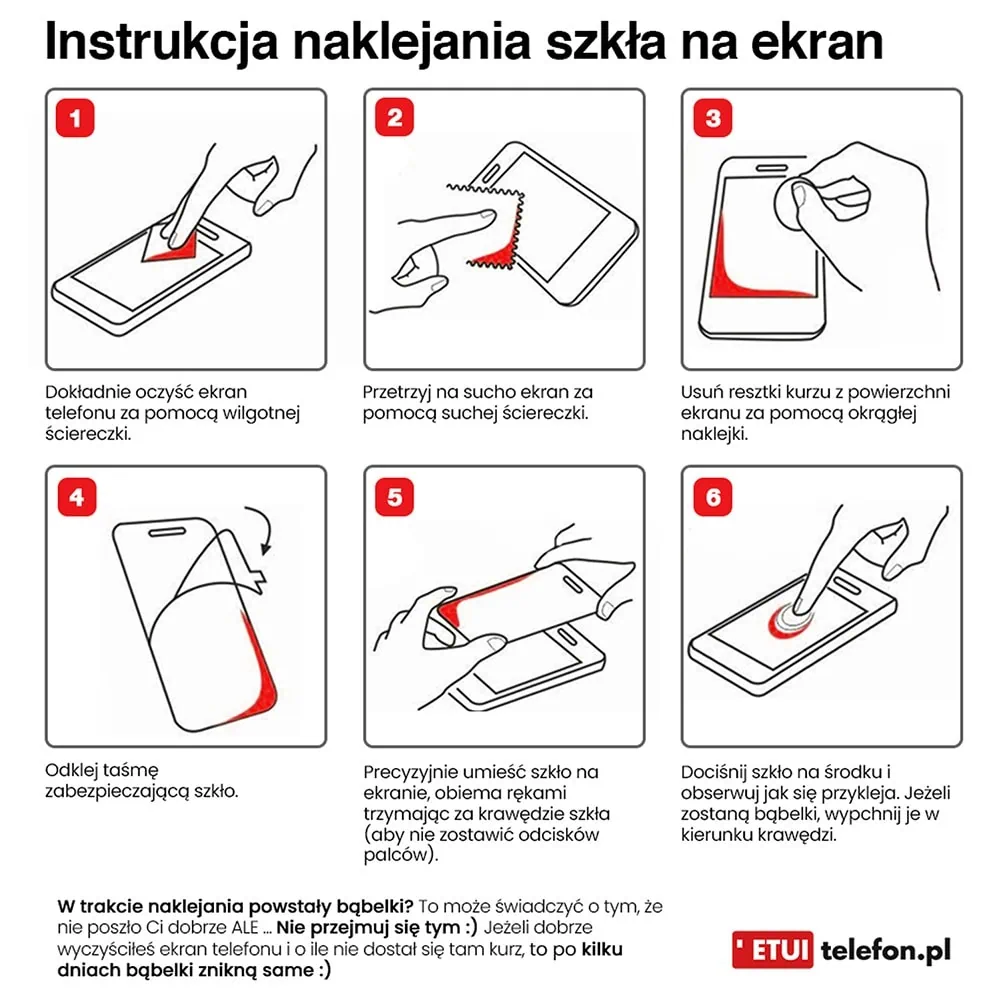 Instrukcja naklejania szkła na ekran

1

Dokładnie oczyść ekran telefonu za pomocą wilgotnej ściereczki.

2

Przetrzyj na sucho ekran za pomocą suchej ściereczki.

3

Usuń resztki kurzu z powierzchni ekranu za pomocą okrągłej naklejki.

4

Odklej taśmę zabezpieczającą szkło.

5

Precyzyjnie umieść szkło na ekranie, obiema rękami trzymając za krawędzie szkła (aby nie zostawić odcisków palców).

6

Dociśnij szkło na środku i obserwuj jak się przykleja. Jeżeli zostaną bąbelki, wypchnij je w kierunku krawędzi.

W trakcie naklejania powstały bąbelki? To może świadczyć o tym, że nie poszło Ci dobrze ALE ... Nie przejmuj się tym :) Jeżeli dobrze wyczyściłeś ekran telefonu i o ile nie dostał się tam kurz, to po kilku dniach bąbelki znikną same :)

ETUI telefon.pl