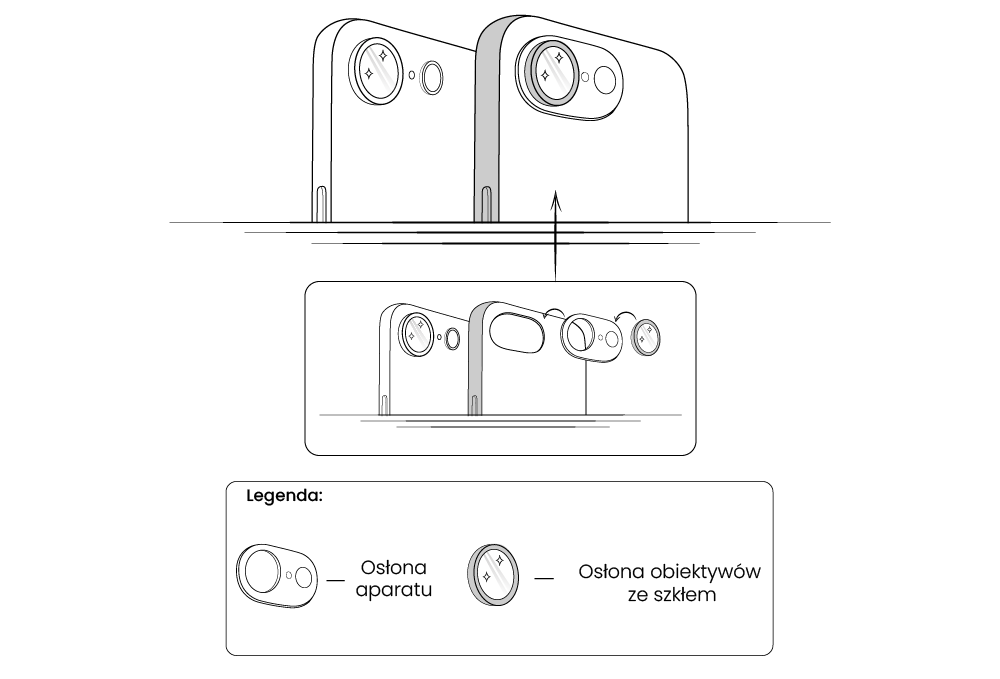 Legenda:

— Osłona aparatu

— Osłona obiektywów ze szkłem