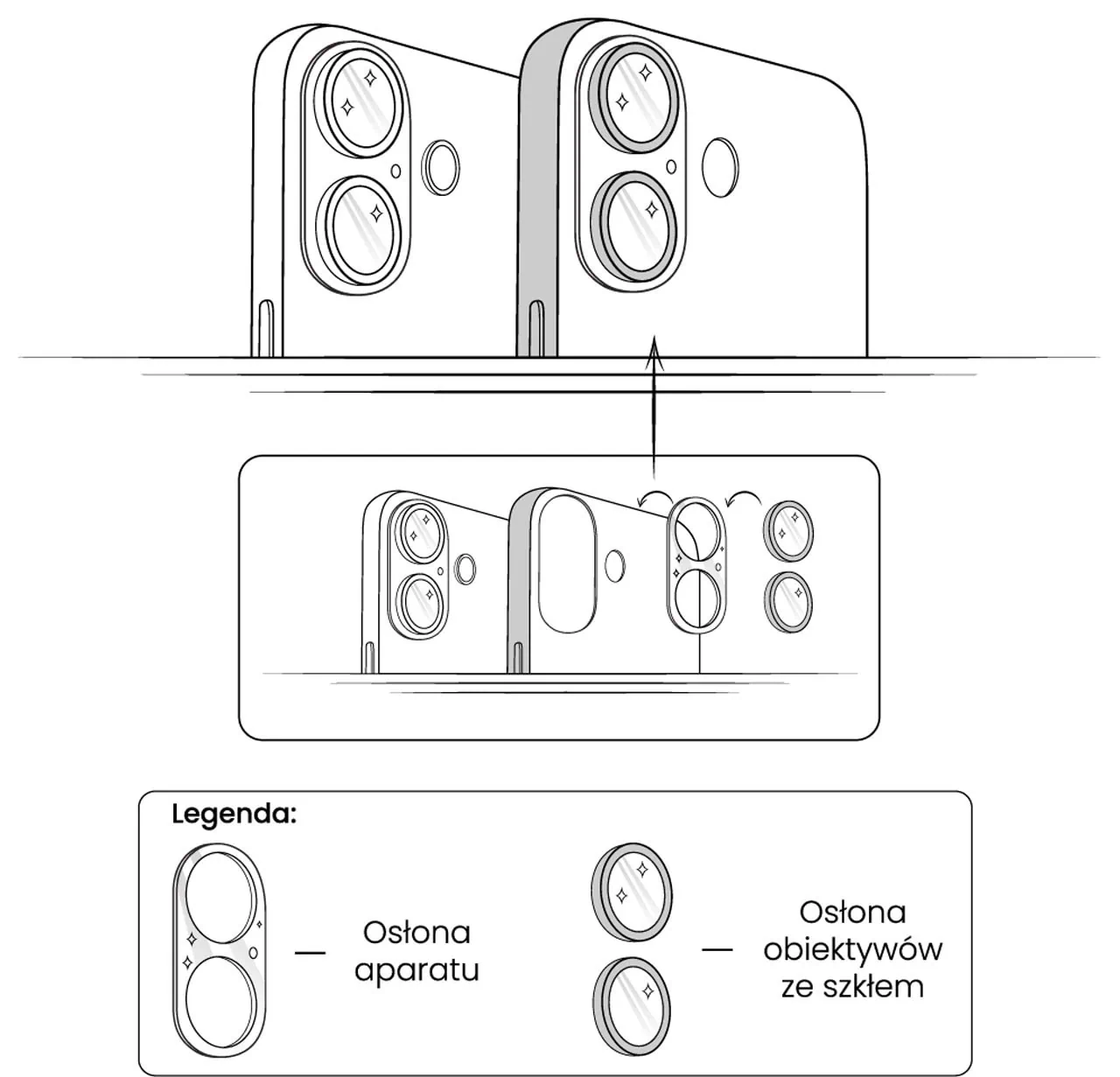 Legenda:

— Osłona aparatu

— Osłona obiektywów ze szkłem